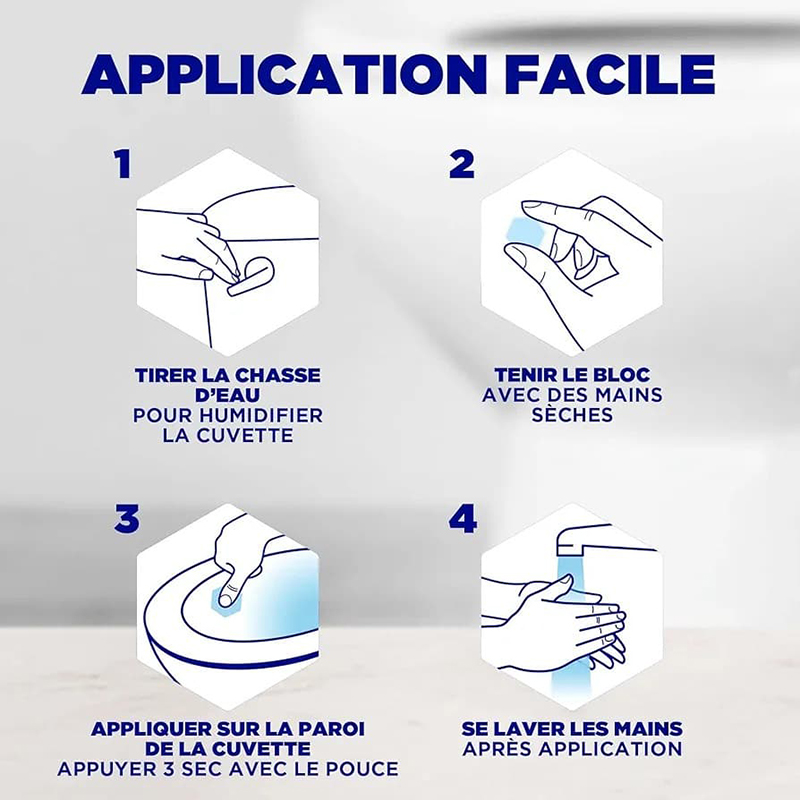 APPLICATION FACILE

1

TIRER LA CHASSE D'EAU
POUR HUMIDIFIER LA CUVETTE

2

TENIR LE BLOC
AVEC DES MAINS SÈCHES

3

APPLIQUER SUR LA PAROI DE LA CUVETTE
APPUYER 3 SEC AVEC LE POUCE

4

SE LAVER LES MAINS
APRÈS APPLICATION